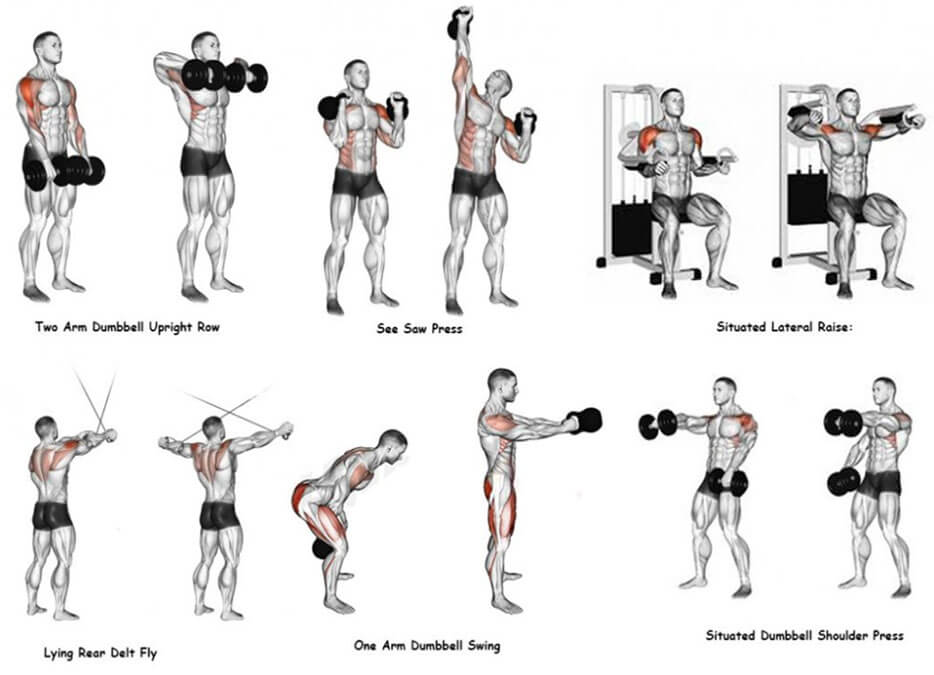 Two Arm Dumbbell Upright Row

See Saw Press

Situated Lateral Raise:

Lying Rear Delt Fly

One Arm Dumbbell Swing

Situated Dumbbell Shoulder Press